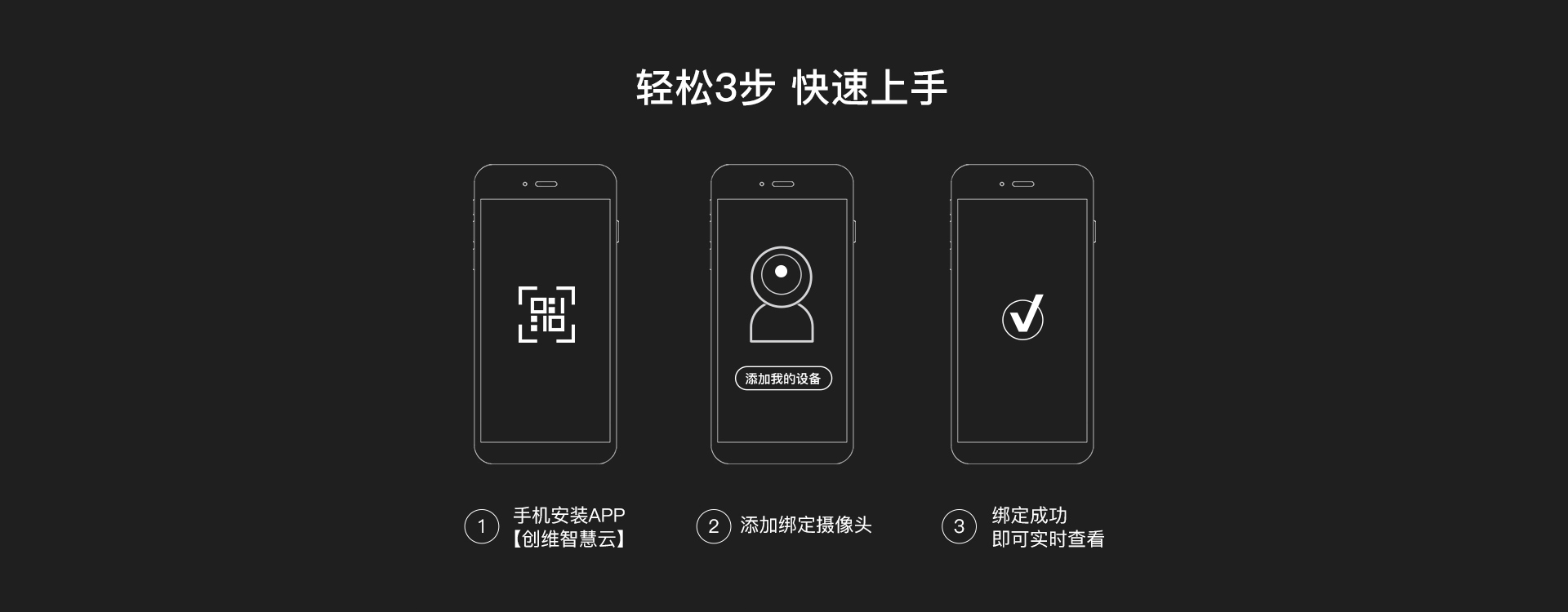 轻松3步 快速上手

添加我的设备

1 手机安装APP 【创维智慧云】

2 添加绑定摄像头

3 绑定成功 即可实时查看